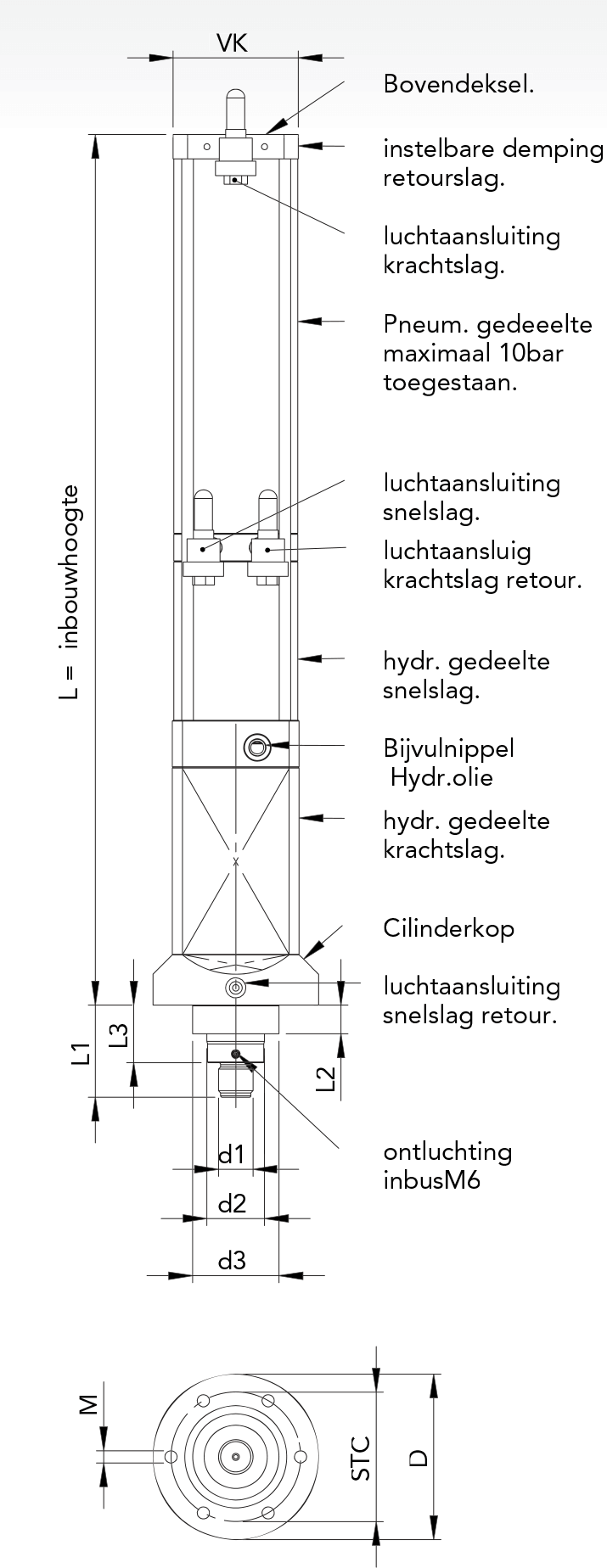 VK

Bovendeksel.

instelbare demping retourslag.

luchtaansluiting krachtslag.

Pneum. gedeeelte maximaal 10bar toegestaan.

luchtaansluiting snelslag.

luchtaansluig krachtslag retour.

hydr. gedeelte snelslag.

Bijvulnippel Hydr.olie

hydr. gedeelte krachtslag.

Cilinderkop

luchtaansluiting snelslag retour.

ontluchting inbusM6

L = inbouwhoogte

L1

L3

L2

d1

d2

d3

M

STC

D